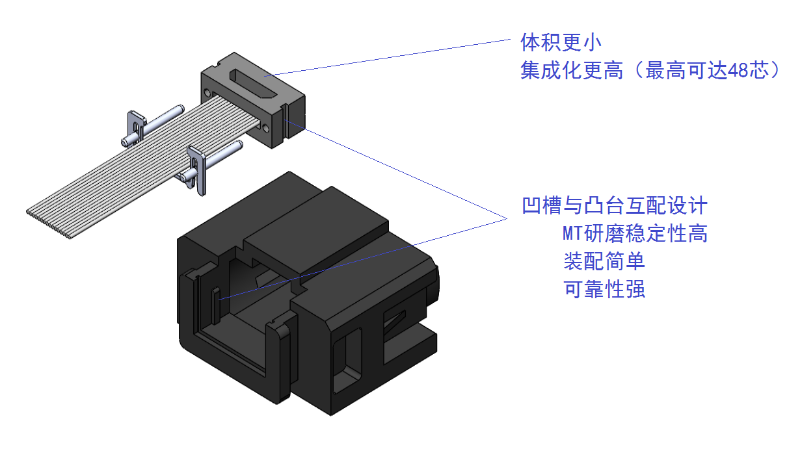 体积更小
集成化更高（最高可达48芯）

凹槽与凸台互配设计
MT研磨稳定性高
装配简单
可靠性强